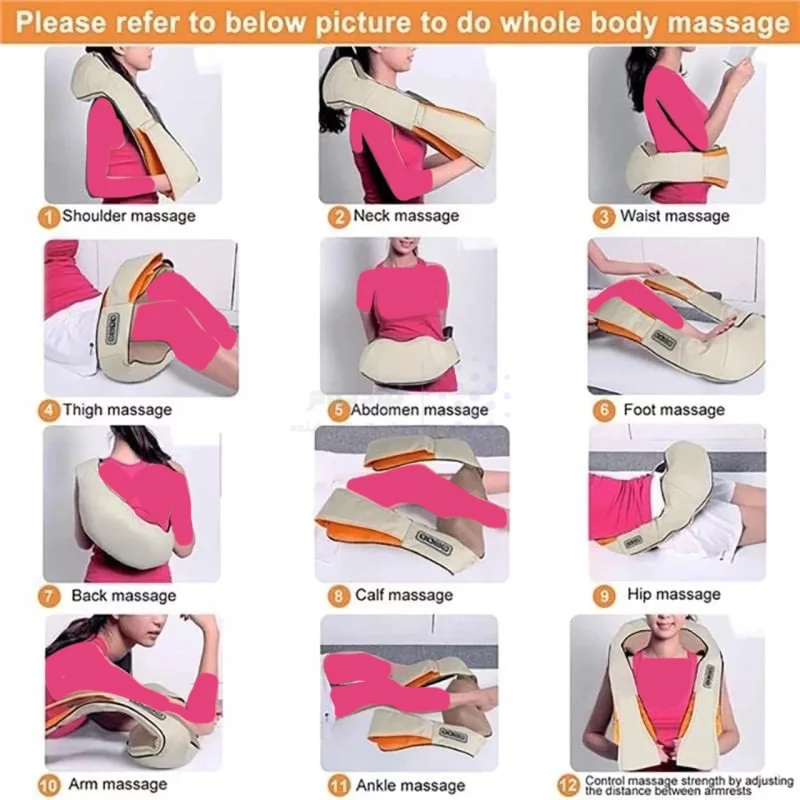 Please refer to below picture to do whole body massage

1 Shoulder massage

2 Neck massage

3 Waist massage

4 Thigh massage

5 Abdomen massage

6 Foot massage

7 Back massage

8 Calf massage

9 Hip massage

10 Arm massage

11 Ankle massage

12 Control massage strength by adjusting the distance between armrests